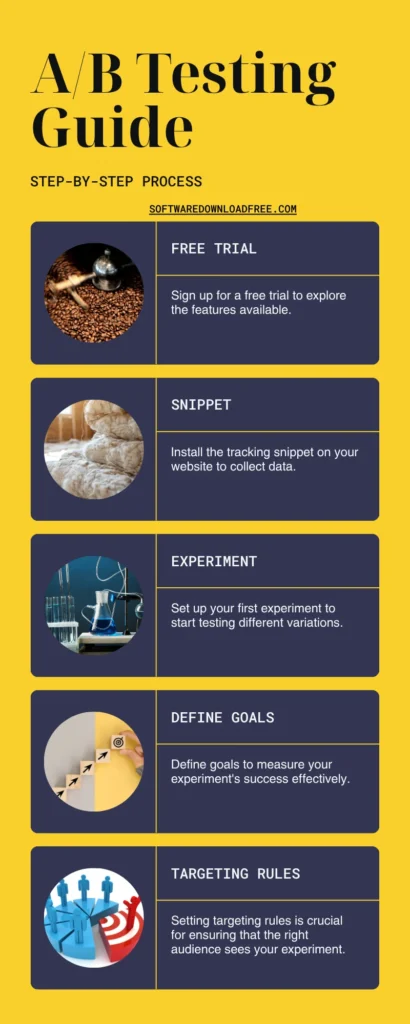 A/B Testing Guide

STEP-BY-STEP PROCESS

SOFTWAREDOWNLOADFREE.COM

FREE TRIAL

Sign up for a free trial to explore the features available.

SNIPPET

Install the tracking snippet on your website to collect data.

EXPERIMENT

Set up your first experiment to start testing different variations.

DEFINE GOALS

Define goals to measure your experiment's success effectively.

TARGETING RULES

Setting targeting rules is crucial for ensuring that the right audience sees your experiment.